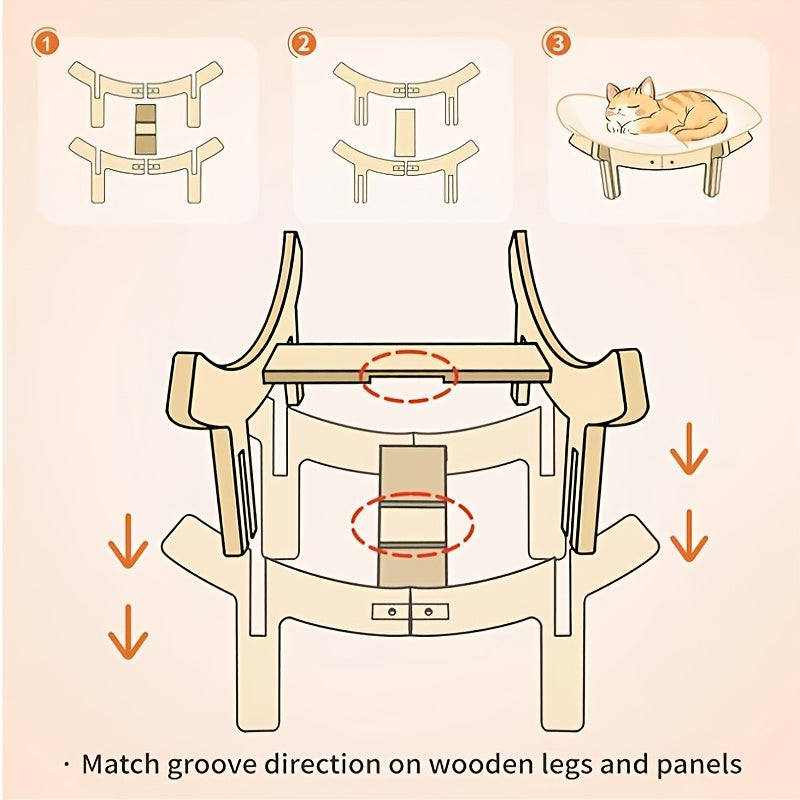 1

2

3

· Match groove direction on wooden legs and panels